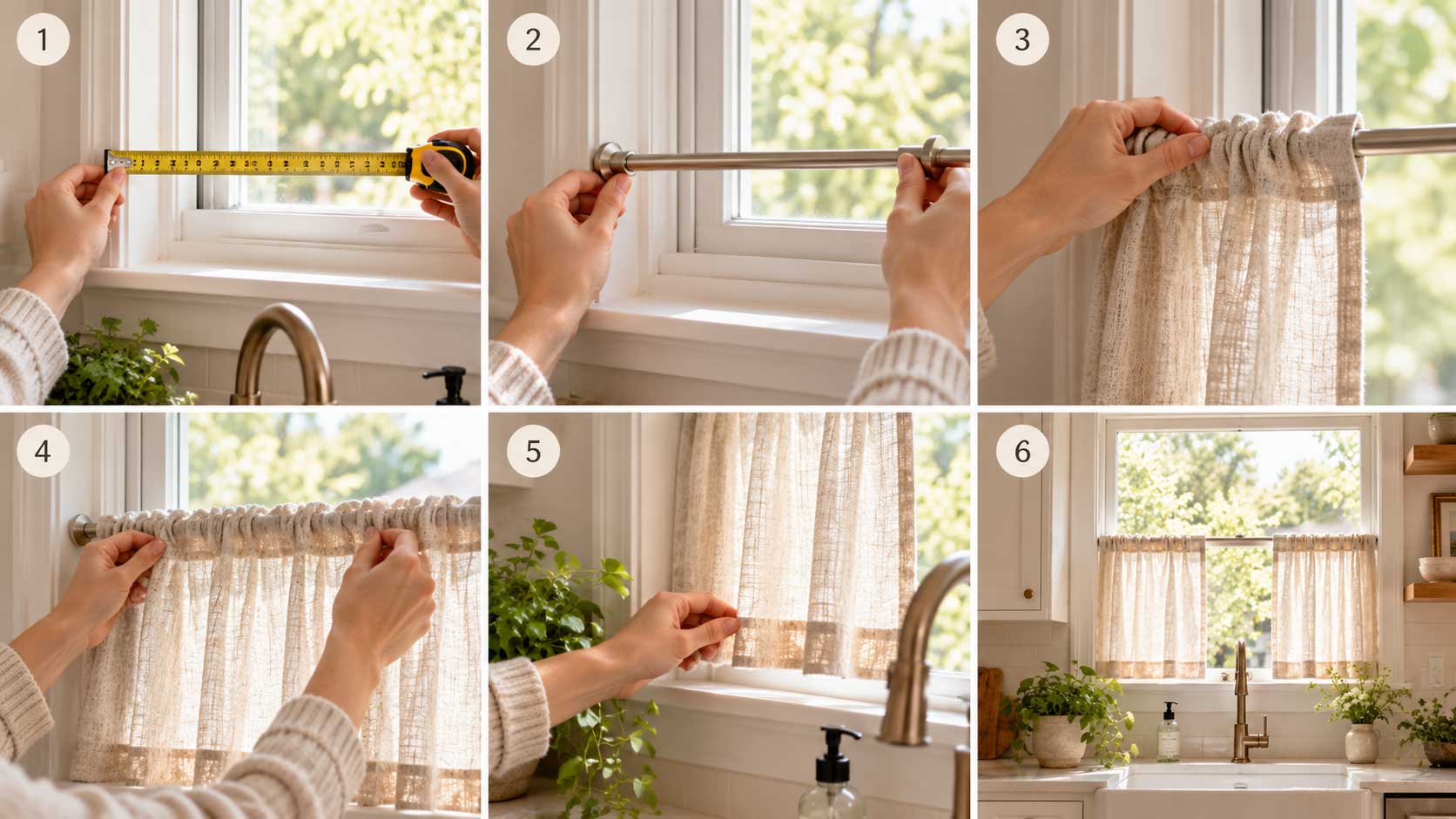 1

2

3

4

5

6