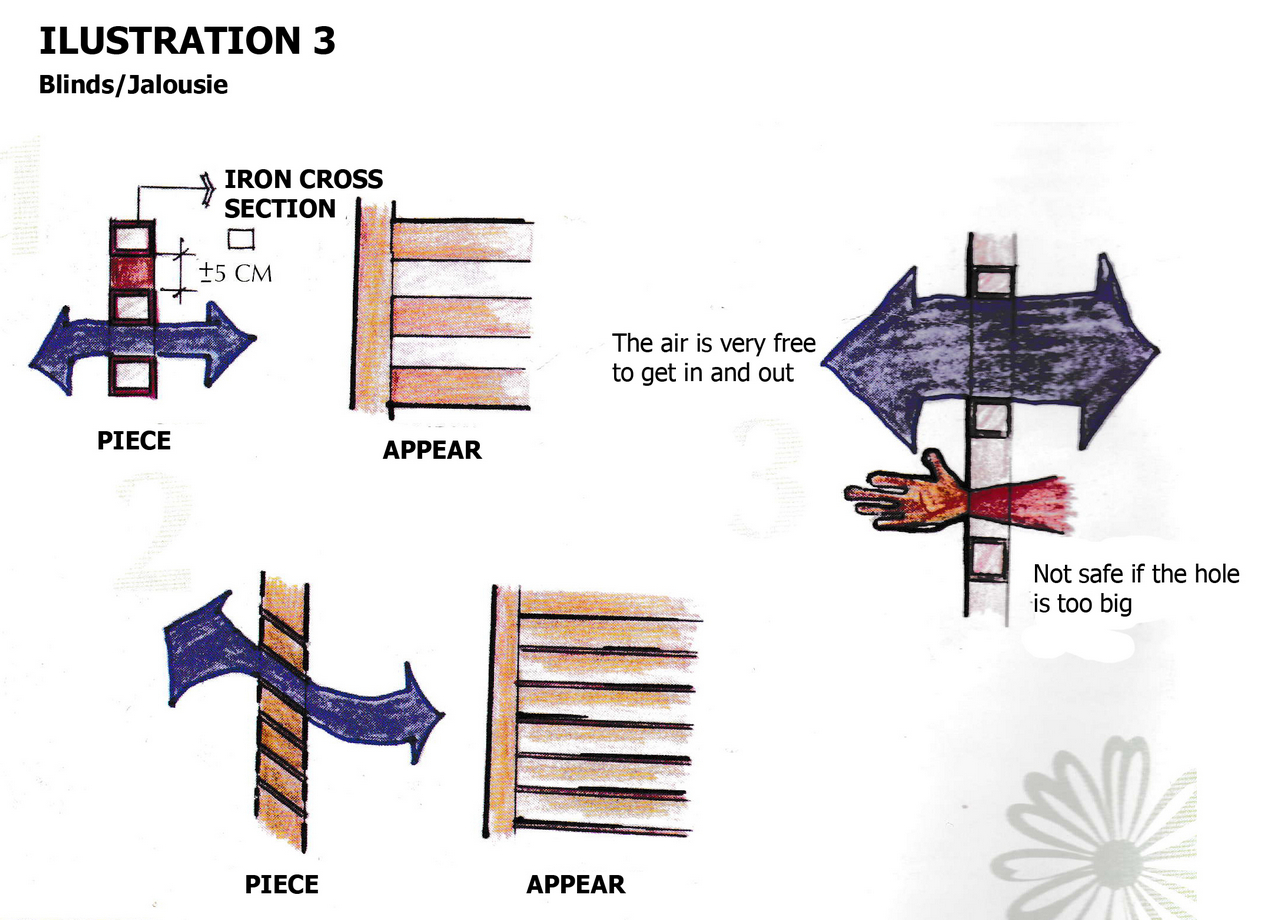 ILUSTRATION 3
Blinds/Jalousie

IRON CROSS SECTION

±5 CM

PIECE

APPEAR

The air is very free to get in and out

Not safe if the hole is too big

PIECE

APPEAR