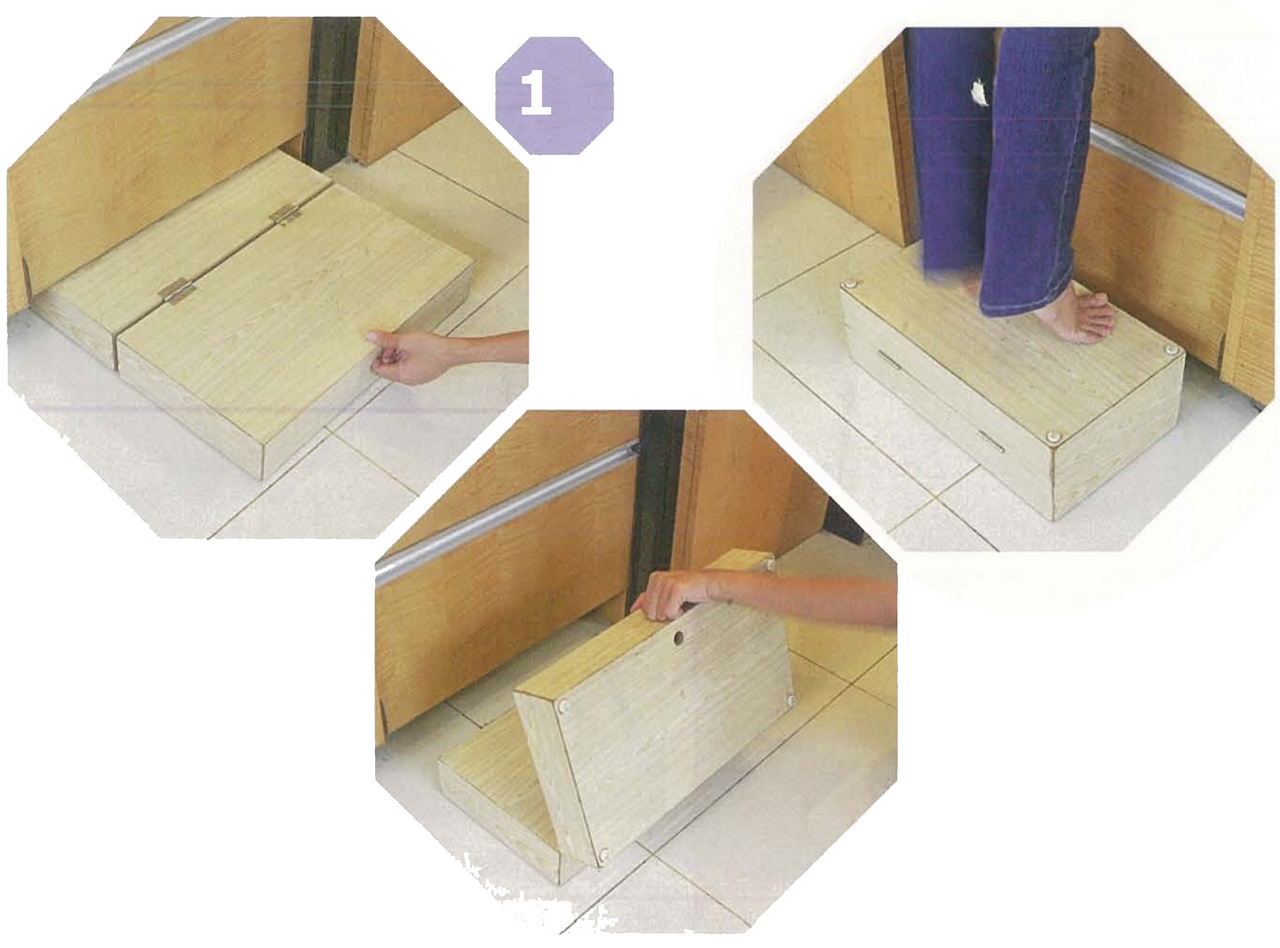 1